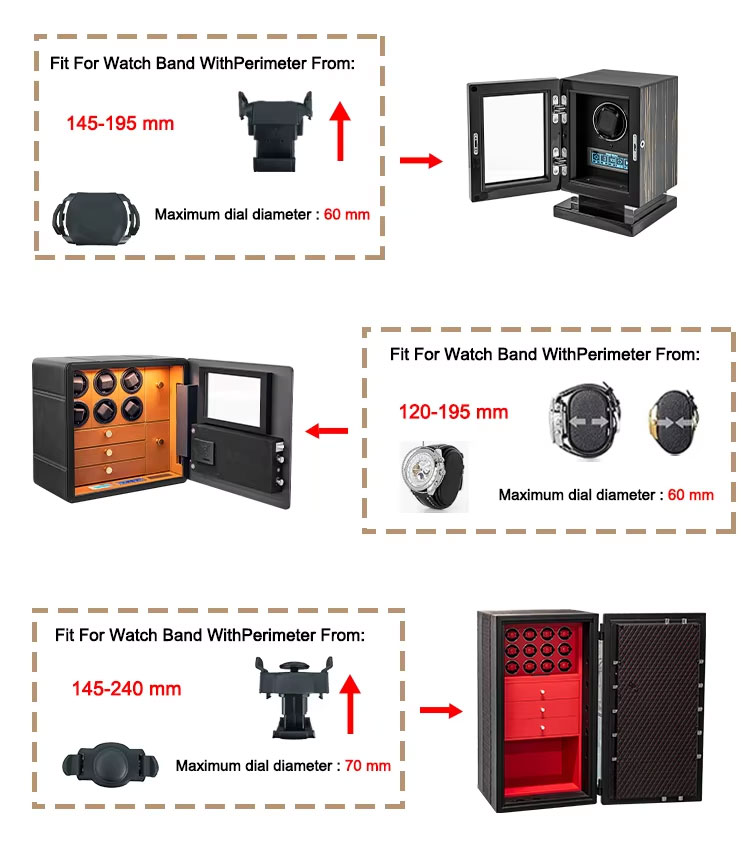 Fit For Watch Band WithPerimeter From:

145-195 mm

Maximum dial diameter : 60 mm

Fit For Watch Band WithPerimeter From:

120-195 mm

Maximum dial diameter : 60 mm

Fit For Watch Band WithPerimeter From:

145-240 mm

Maximum dial diameter : 70 mm